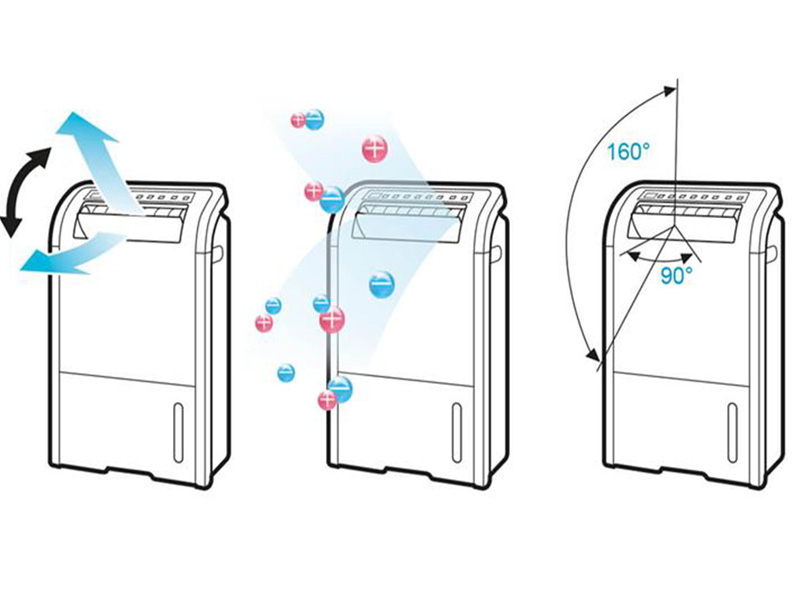 160°

90°