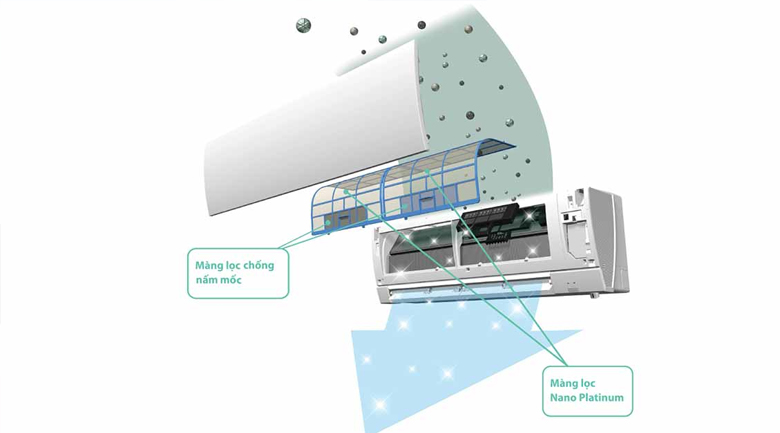 Màng lọc chống nấm mốc

Màng lọc Nano Platinum