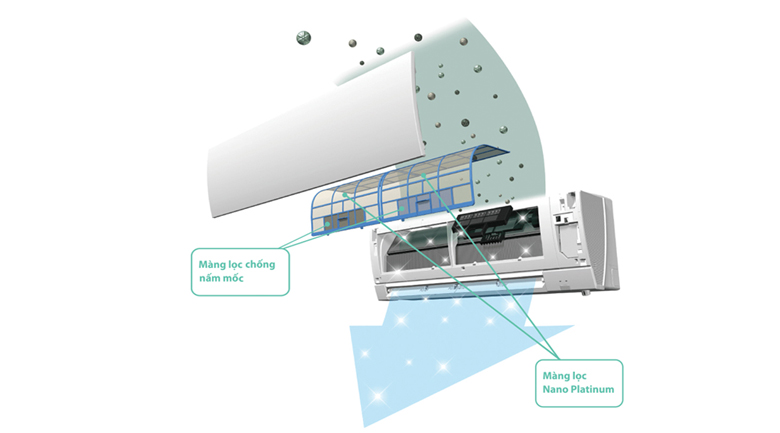 Màng lọc chống nấm mốc

Màng lọc Nano Platinum